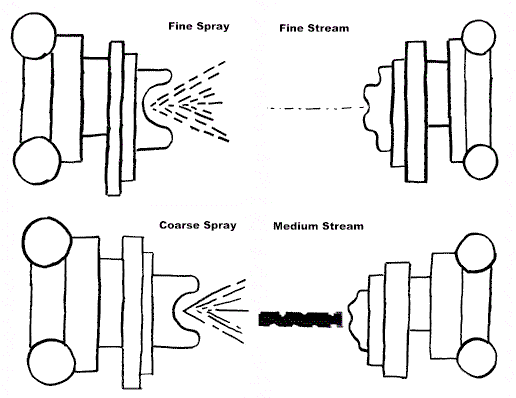 Fine Spray

Fine Stream

Coarse Spray

Medium Stream